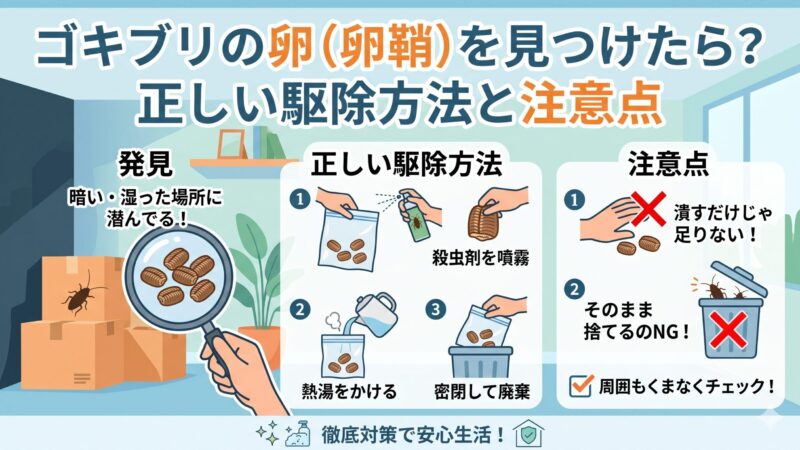 ゴキブリの卵（卵鞘）を見つけたら？
正しい駆除方法と注意点

発見
暗い・湿った場所に潜んでる！

正しい駆除方法
1
殺虫剤を噴霧
2
熱湯をかける
3
密閉して廃棄

注意点
1
潰すだけじゃ足りない！
2
そのまま捨てるのNG！
周囲もくまなくチェック！

徹底対策で安心生活！